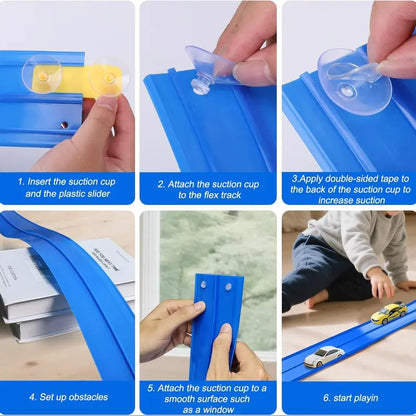 1. Insert the suction cup and the plastic slider

2. Attach the suction cup to the flex track

3.Apply double-sided tape to the back of the suction cup to increase suction

4. Set up obstacles

5. Attach the suction cup to a smooth surface such as a window

6. start playin