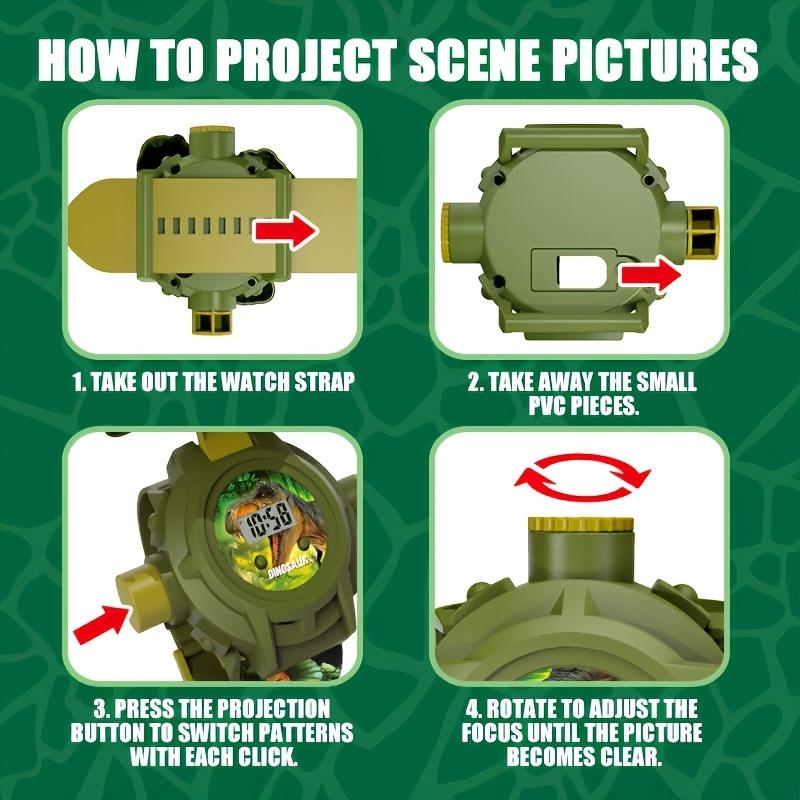 HOW TO PROJECT SCENE PICTURES

1. TAKE OUT THE WATCH STRAP

2. TAKE AWAY THE SMALL PVC PIECES.

10:58

DINOSAUR

3. PRESS THE PROJECTION BUTTON TO SWITCH PATTERNS WITH EACH CLICK.

4. ROTATE TO ADJUST THE FOCUS UNTIL THE PICTURE BECOMES CLEAR.